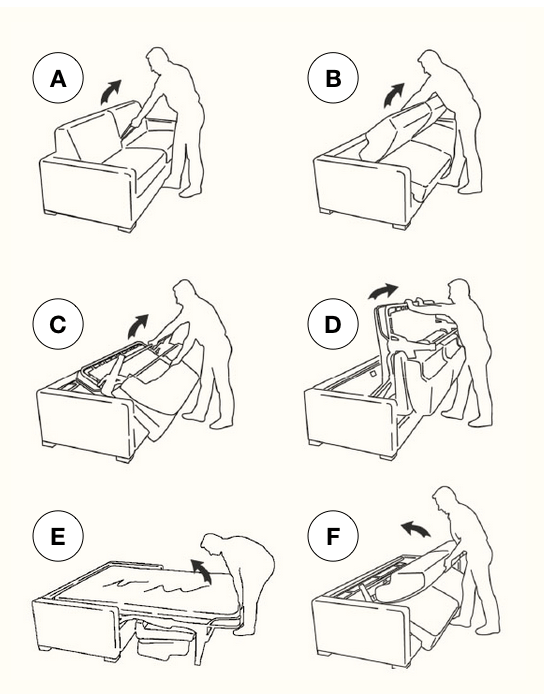 A

B

C

D

E

F